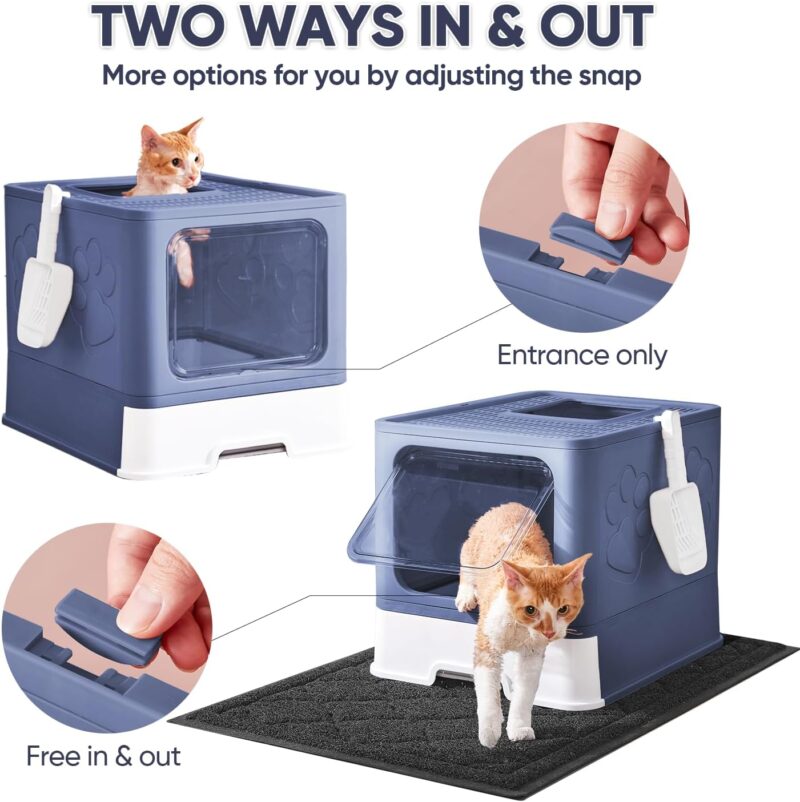 TWO WAYS IN & OUT
More options for you by adjusting the snap

Entrance only

Free in & out