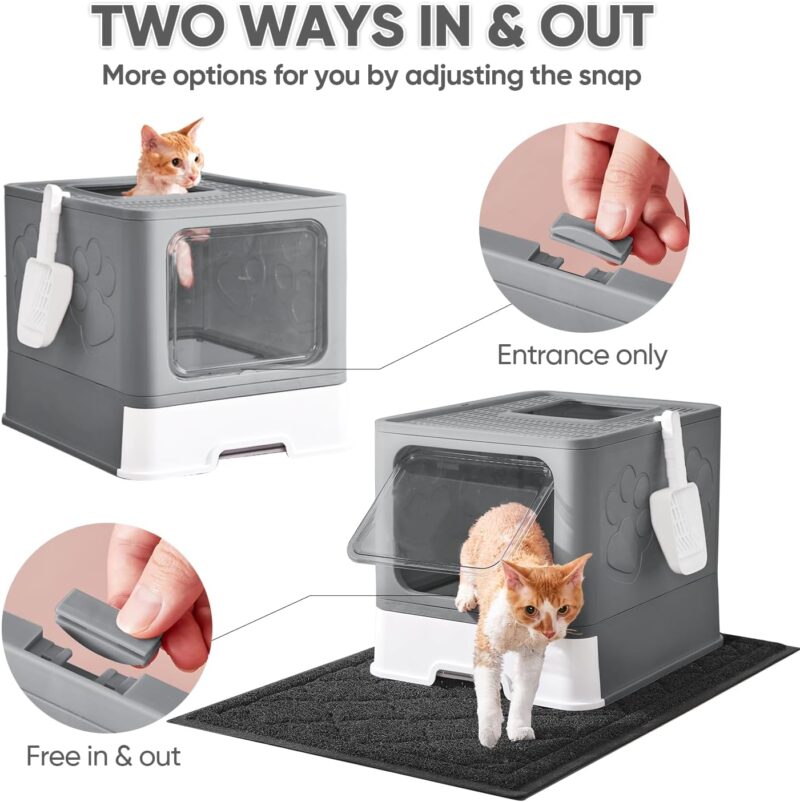 TWO WAYS IN & OUT
More options for you by adjusting the snap

Entrance only

Free in & out