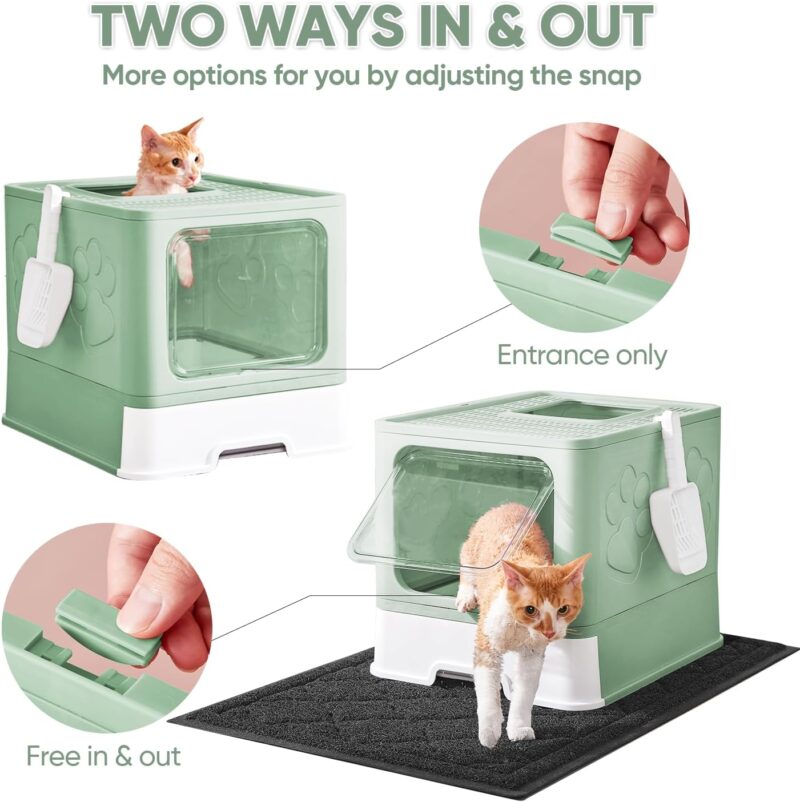 TWO WAYS IN & OUT

More options for you by adjusting the snap

Entrance only

Free in & out